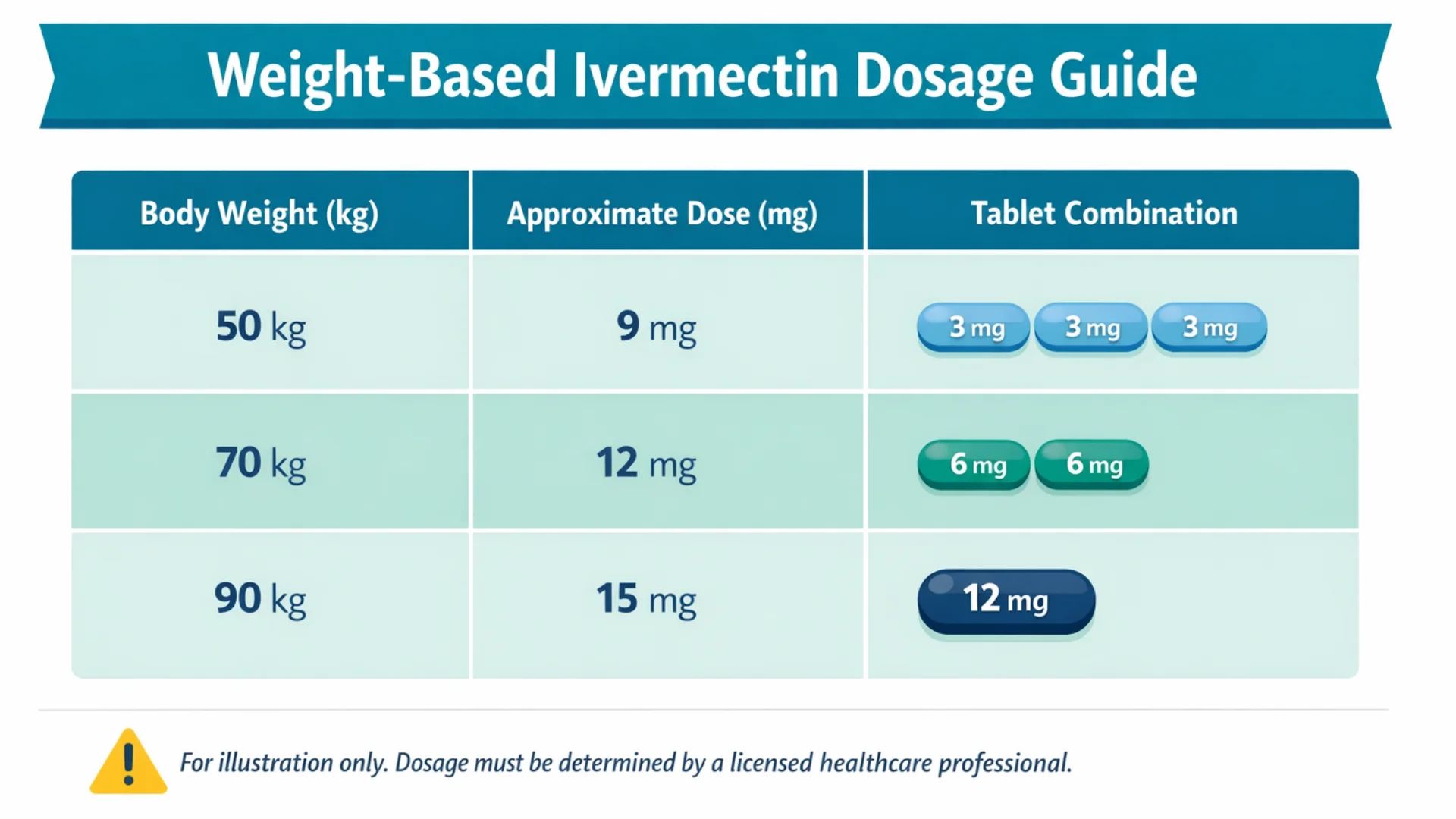 Weight-Based Ivermectin Dosage Guide

| Body Weight (kg) | Approximate Dose (mg) | Tablet Combination |
|---|---|---|
| 50 kg | 9 mg | 3 mg 3 mg 3 mg |
| 70 kg | 12 mg | 6 mg 6 mg |
| 90 kg | 15 mg | 12 mg |

For illustration only. Dosage must be determined by a licensed healthcare professional.